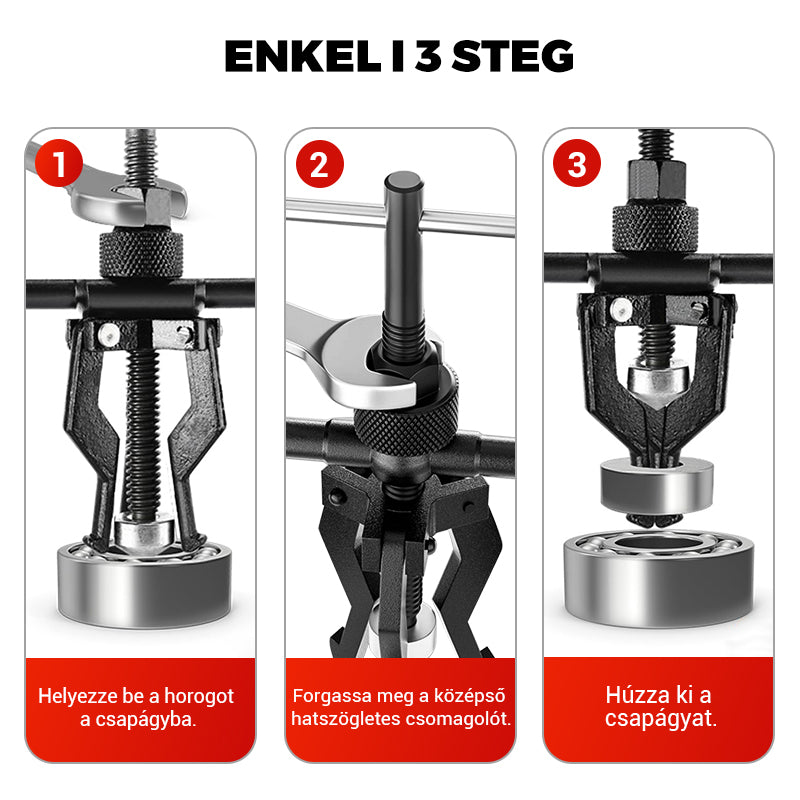 ENKEL I 3 STEG

1

Helyezze be a horogot a csapágyba.

2

Forgassa meg a középső hatszögletes csomagolót.

3

Húzza ki a csapágyat.