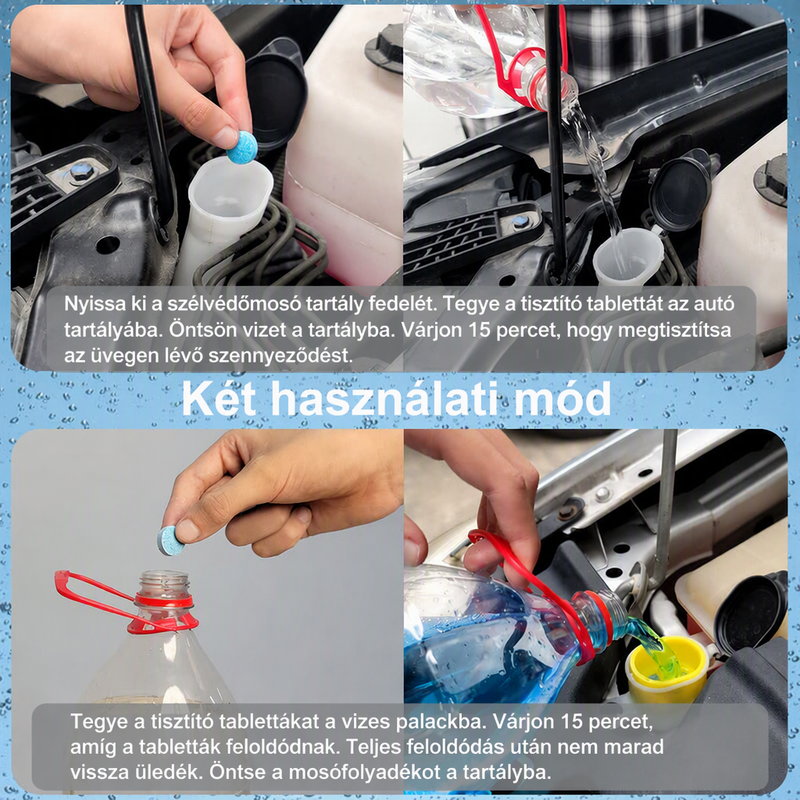 Nyissa ki a szélvédőmosó tartály fedelét. Tegye a tisztító tablettát az autó tartályába. Öntsön vizet a tartályba. Várjon 15 percet, hogy megtisztítsa az üvegen lévő szennyeződést.

Két használati mód

Tegye a tisztító tablettákat a vizes palackba. Várjon 15 percet, amíg a tabletták feloldódnak. Teljes feloldódás után nem marad vissza üledék. Öntse a mosófolyadékot a tartályba.